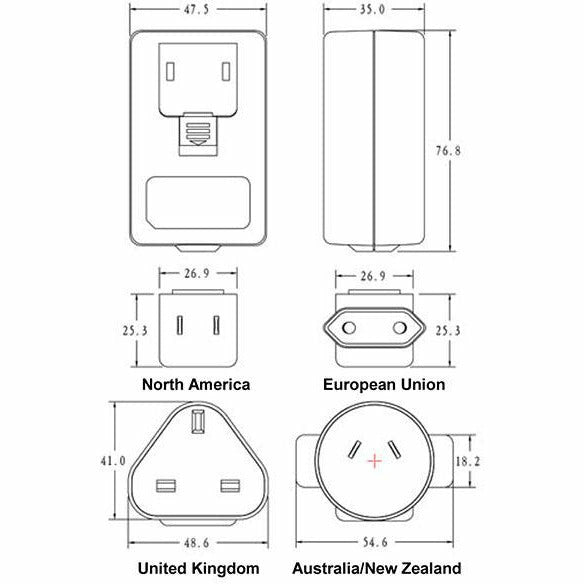 47.5

35.0

76.8

26.9

25.3

26.9

25.3

North America

European Union

41.0

18.2

48.6

54.6

United Kingdom

Australia/New Zealand